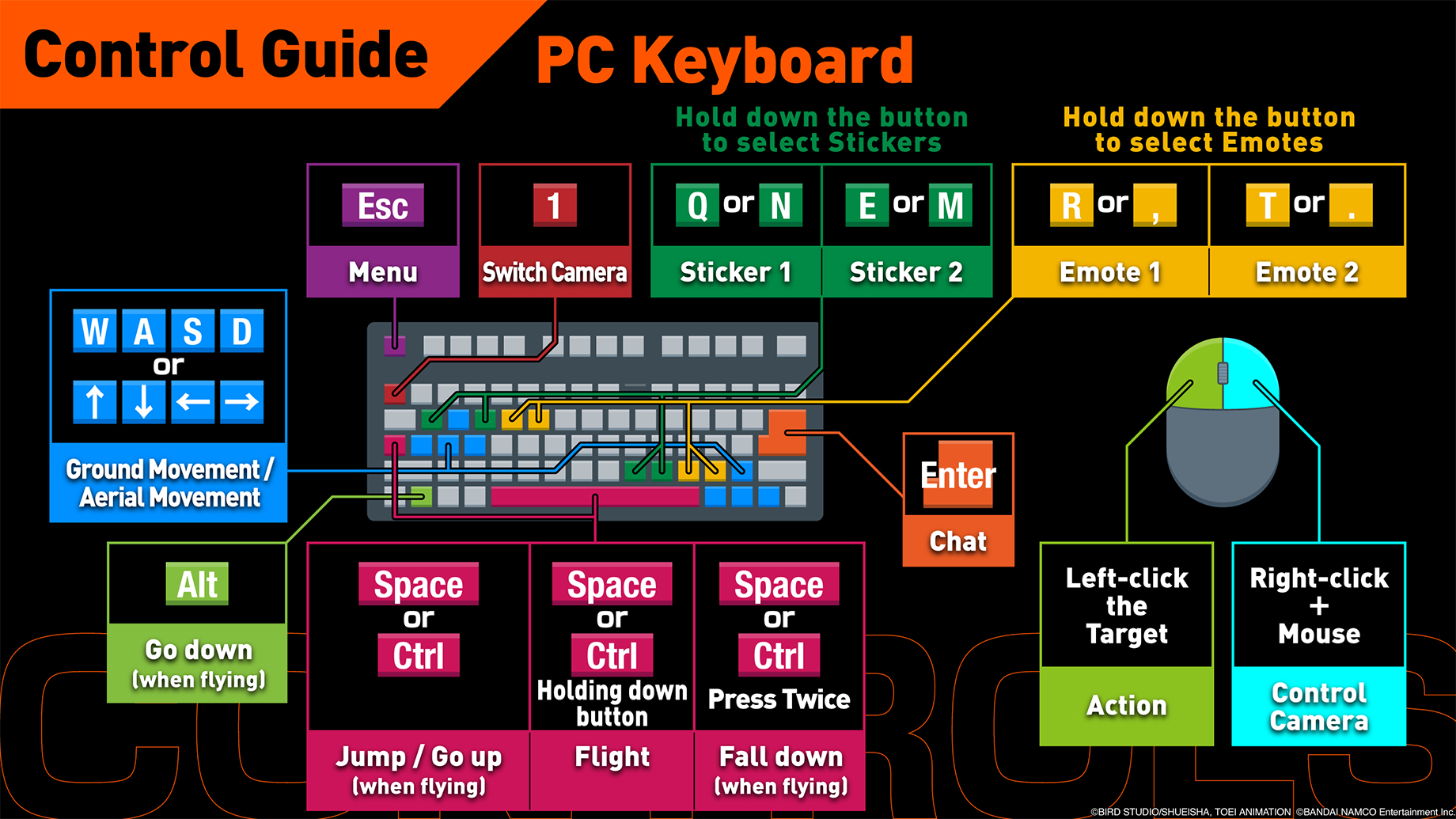 Control Guide

PC Keyboard

Hold down the button to select Stickers

Hold down the button to select Emotes

Esc
Menu

1
Switch Camera

Q or N
Sticker 1

E or M
Sticker 2

R or ,
Emote 1

T or .
Emote 2

W A S D
or
↑ ↓ ← →
Ground Movement / Aerial Movement

Enter
Chat

Alt
Go down (when flying)

Space
or
Ctrl
Jump / Go up (when flying)

Space
or
Ctrl
Holding down button
Flight

Space
or
Ctrl
Press Twice
Fall down (when flying)

Left-click the Target
Action

Right-click + Mouse
Control Camera

©BIRD STUDIO/SHUEISHA, TOEI ANIMATION ©BANDAI NAMCO Entertainment Inc.